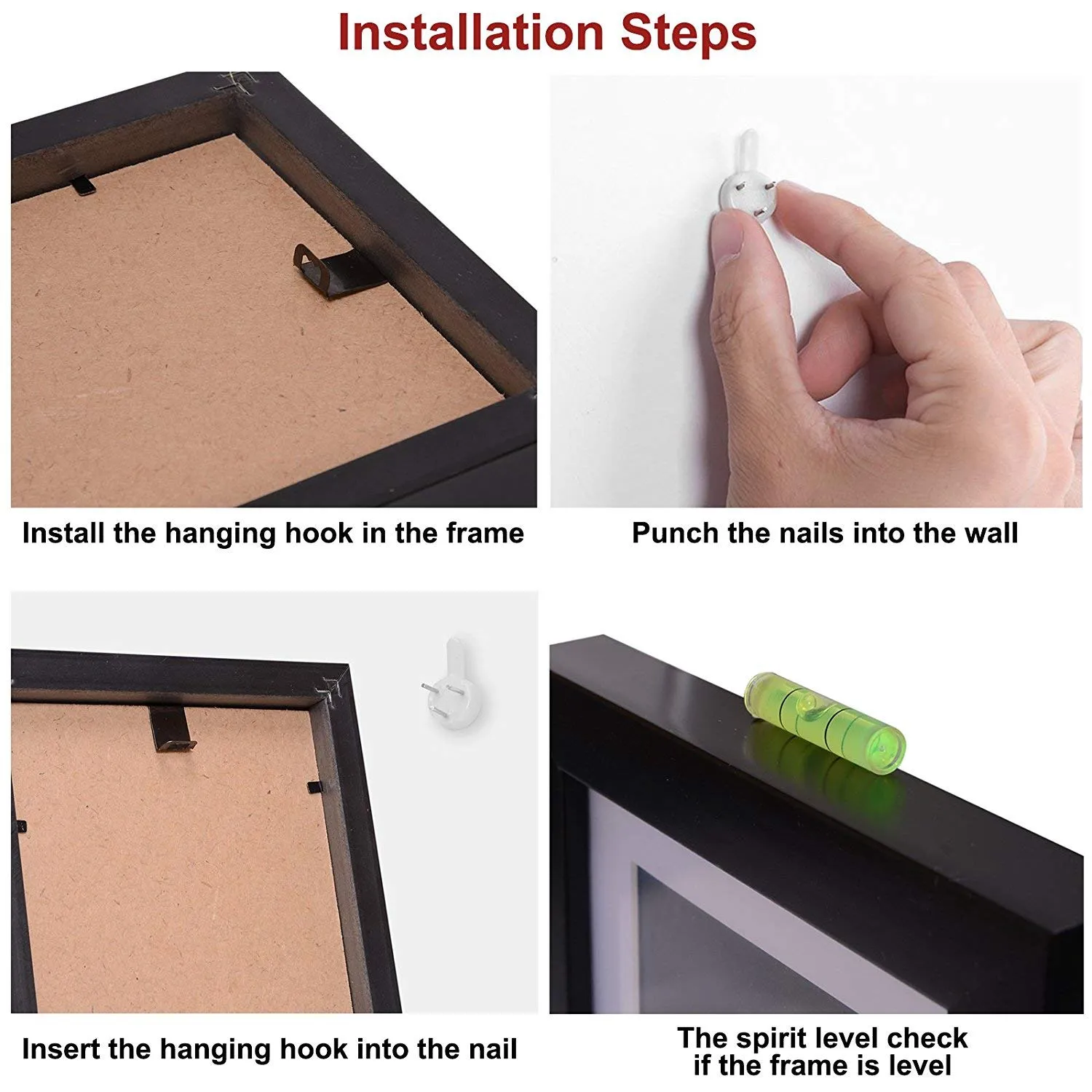 Installation Steps

Install the hanging hook in the frame

Punch the nails into the wall

Insert the hanging hook into the nail

The spirit level check if the frame is level